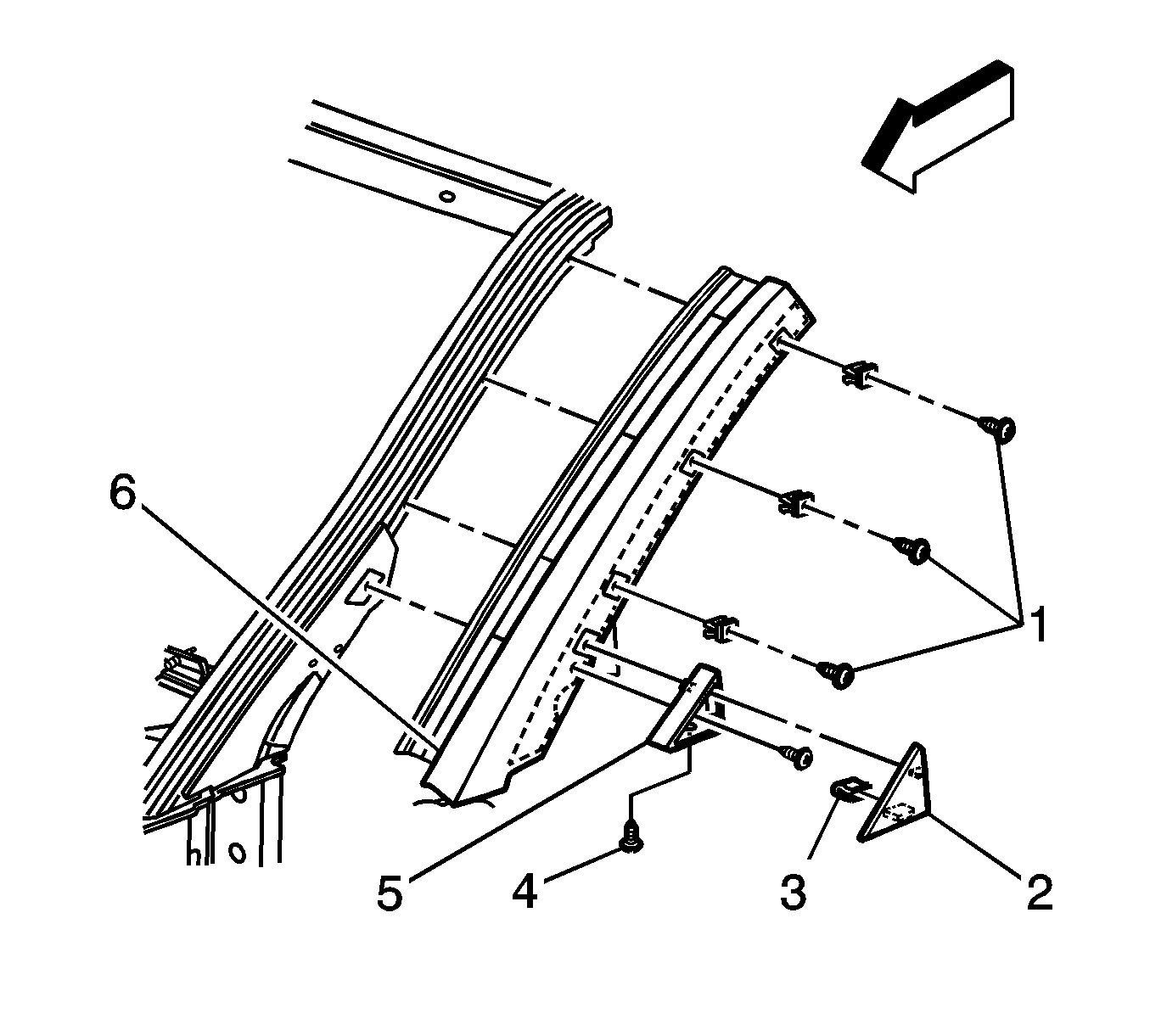 6
1
5
4
3
2