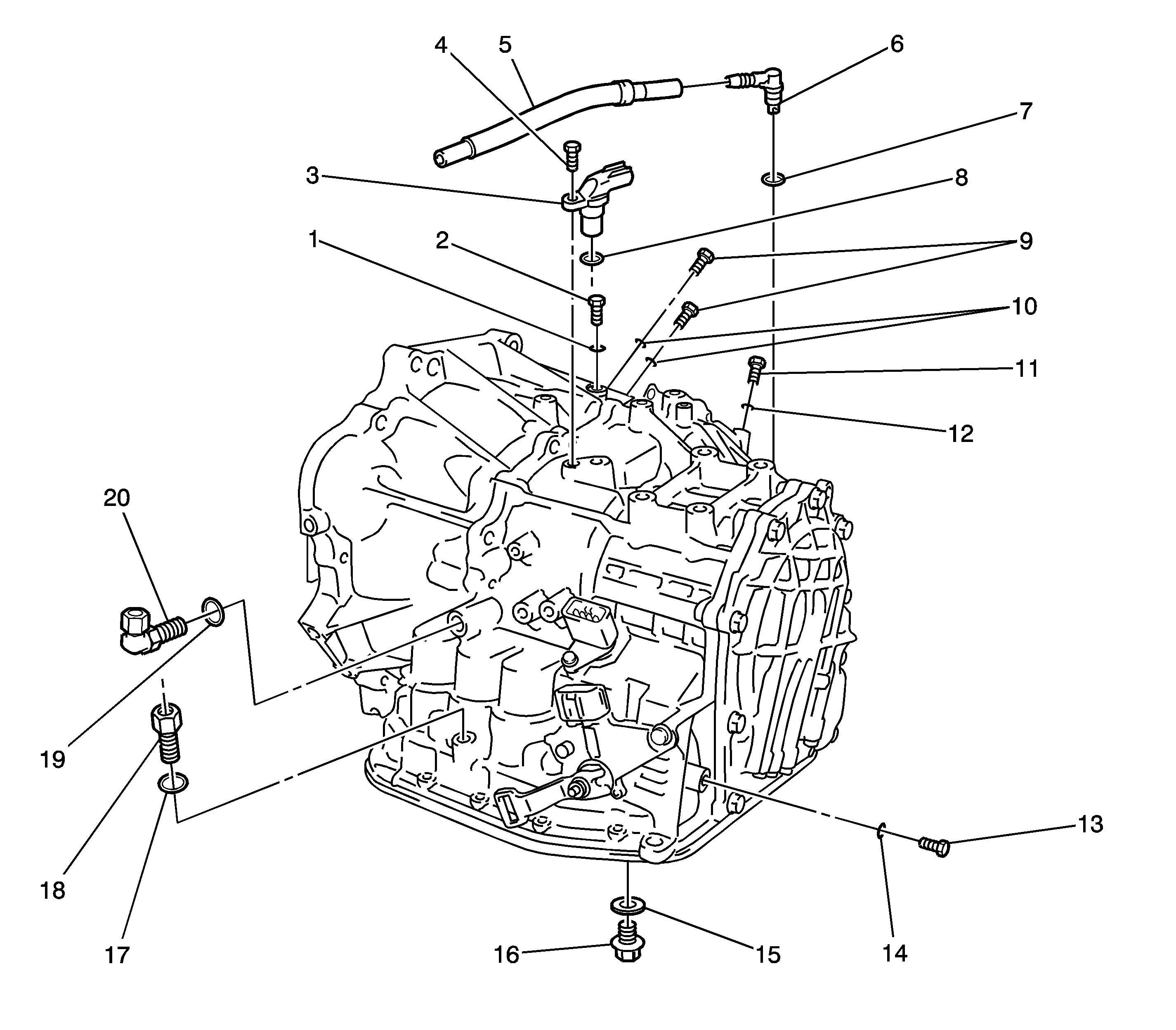 4
5
6
7
3
8
1
2
9
10
11
12
20
19
18
17
16
15
14
13