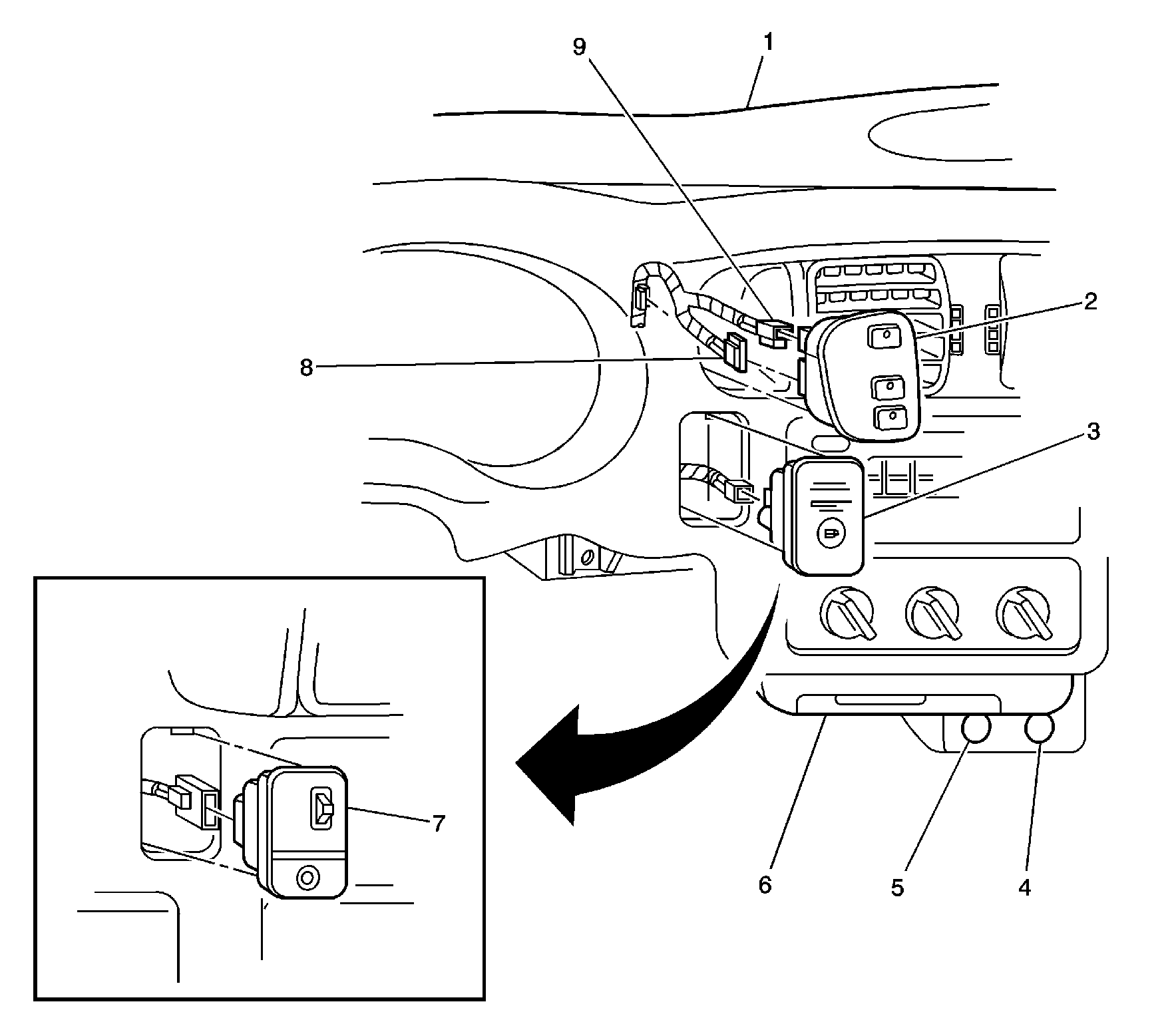 9
1
2
8
3
7
6
5
4