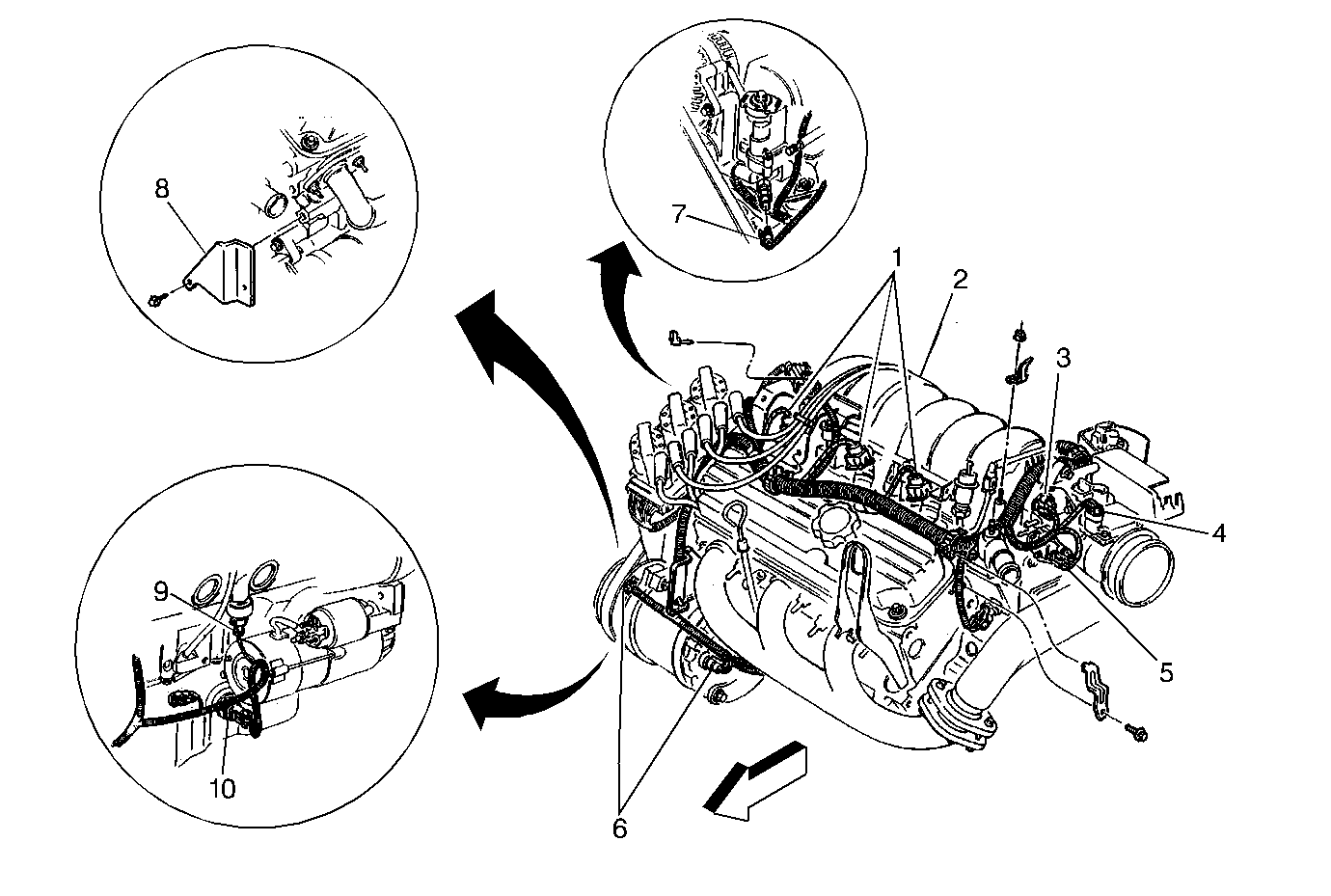 8
7
1
2
3
4
5
9
10
6