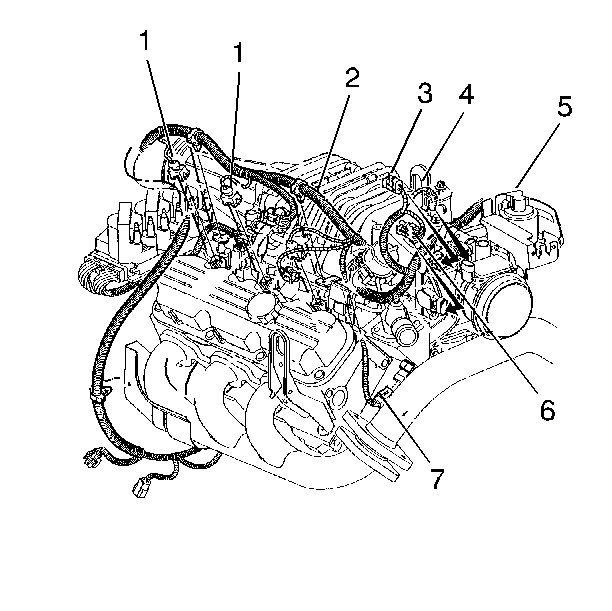 1
1
2
3
4
5
6
7