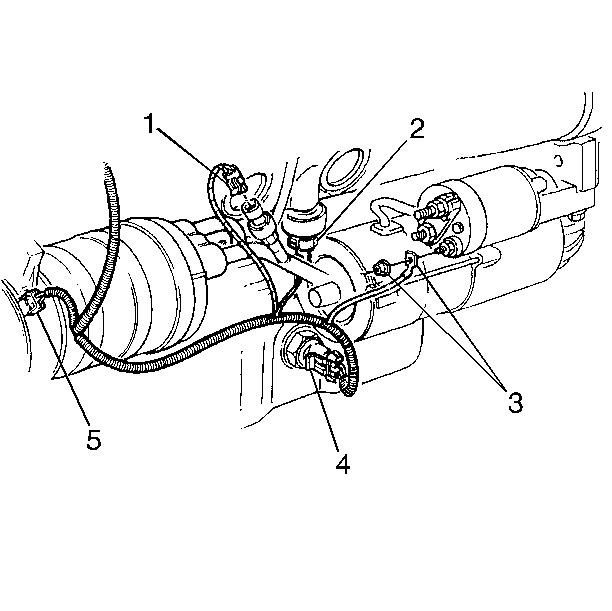 1
2
3
5
4