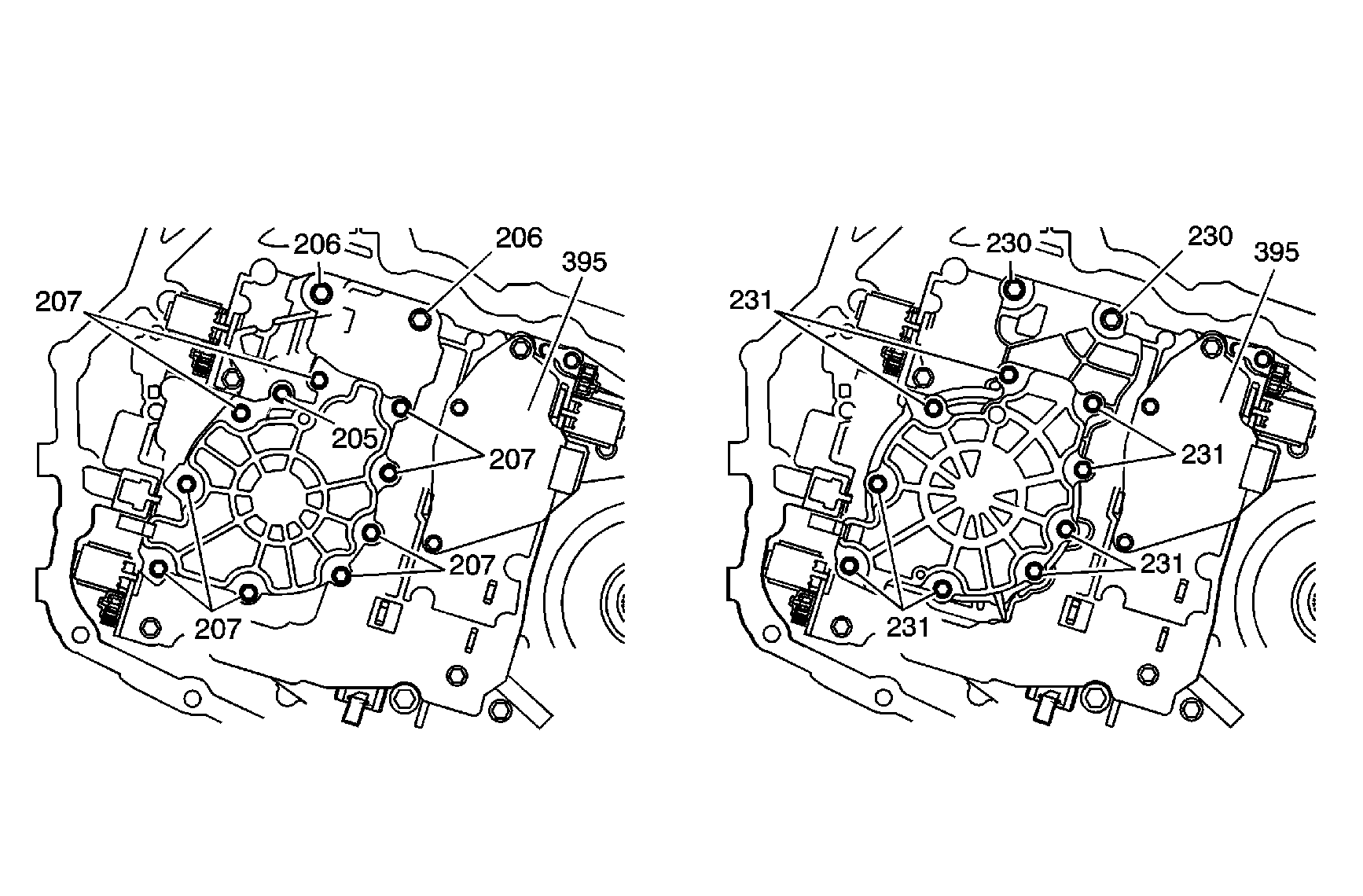 206
206
395
207
205
207
207
207

230
230
395
231
231
231
231