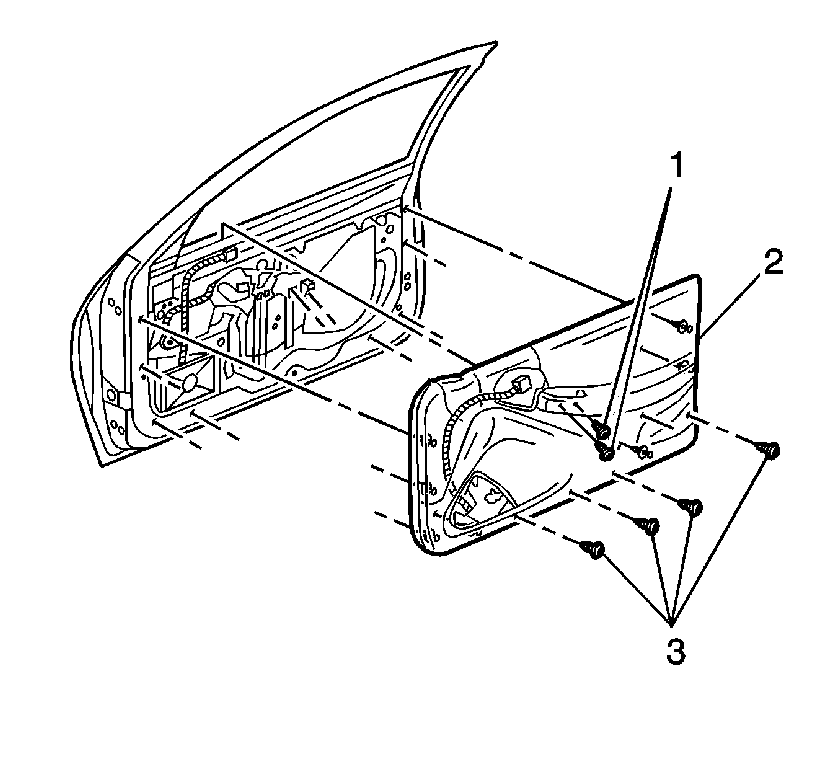 1
2
3