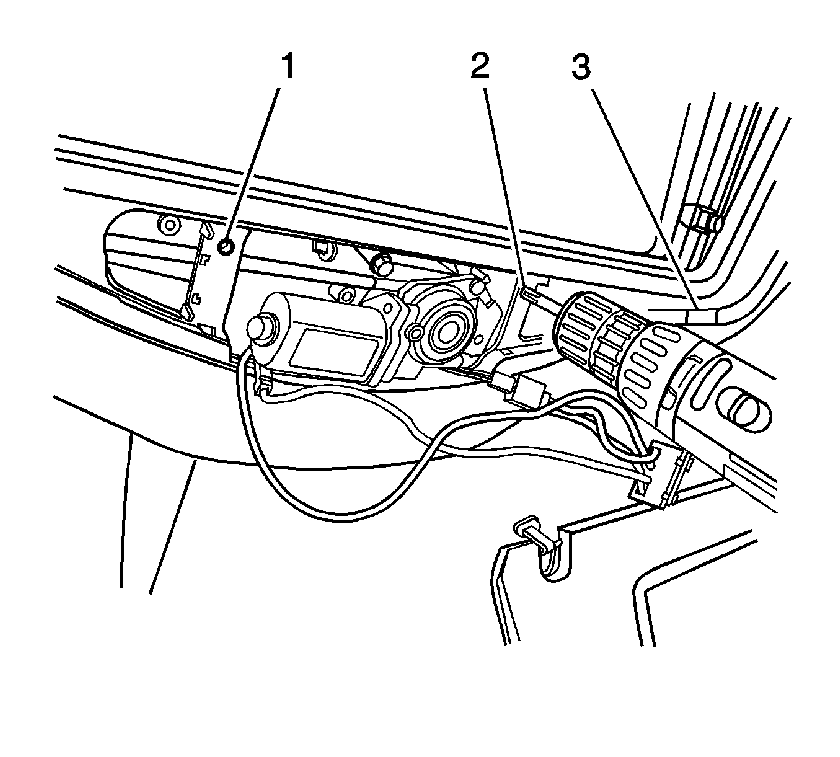 1
2
3