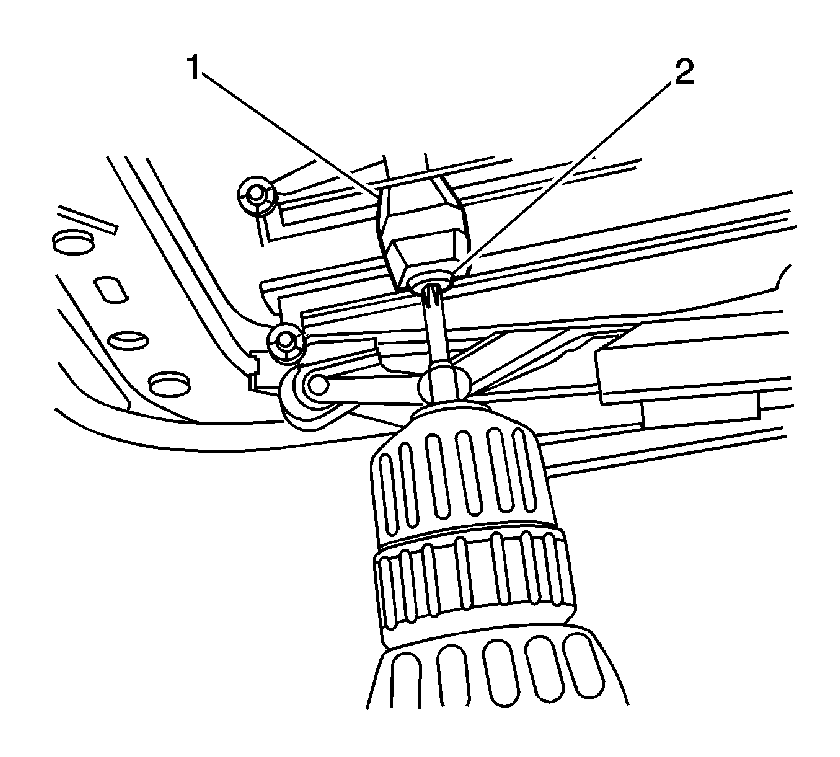 1
2