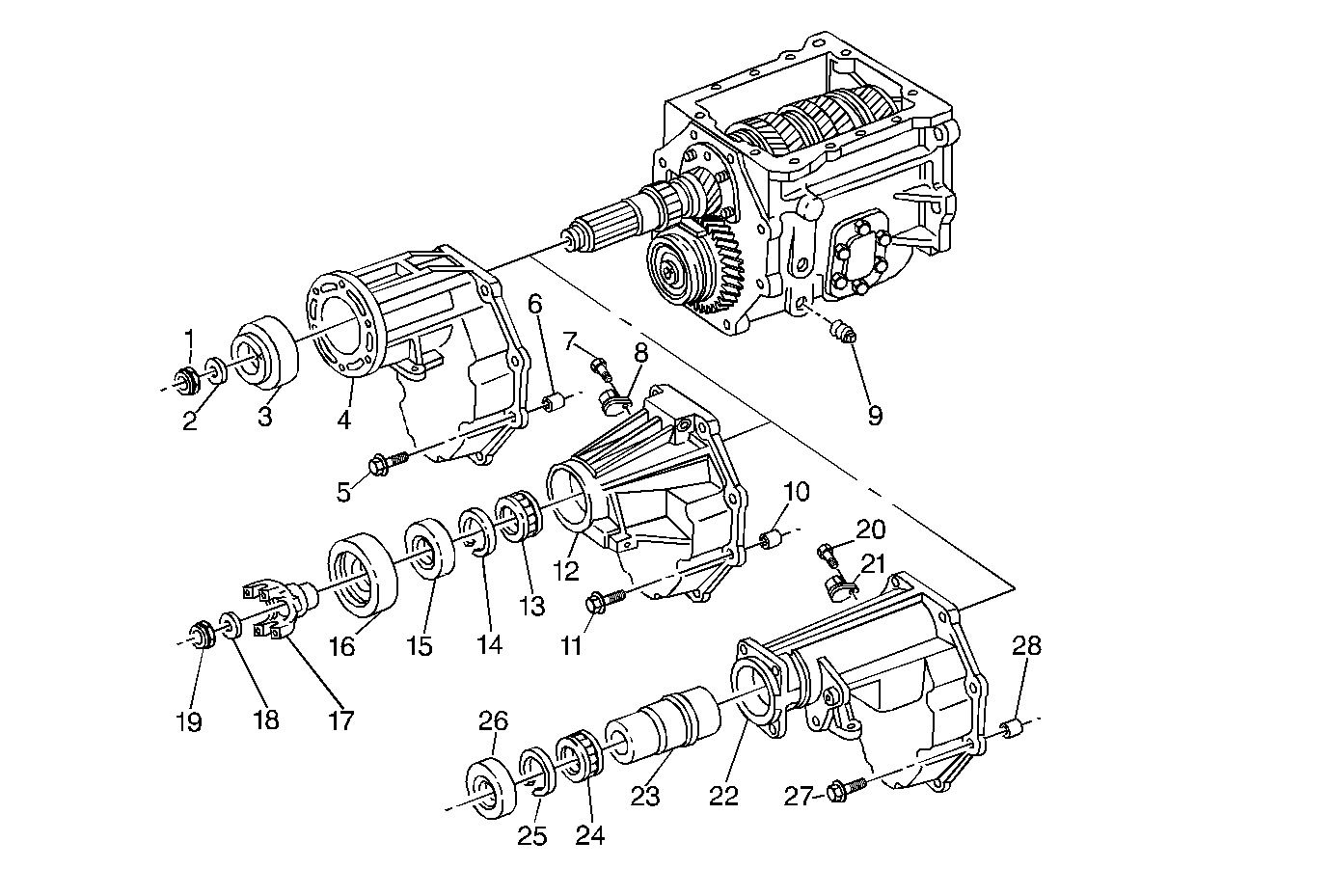 1
2
3
4
5
6
7
8
9
10
11
12
13
14
15
16
17
18
19
20
21
22
23
24
25
26
27
28