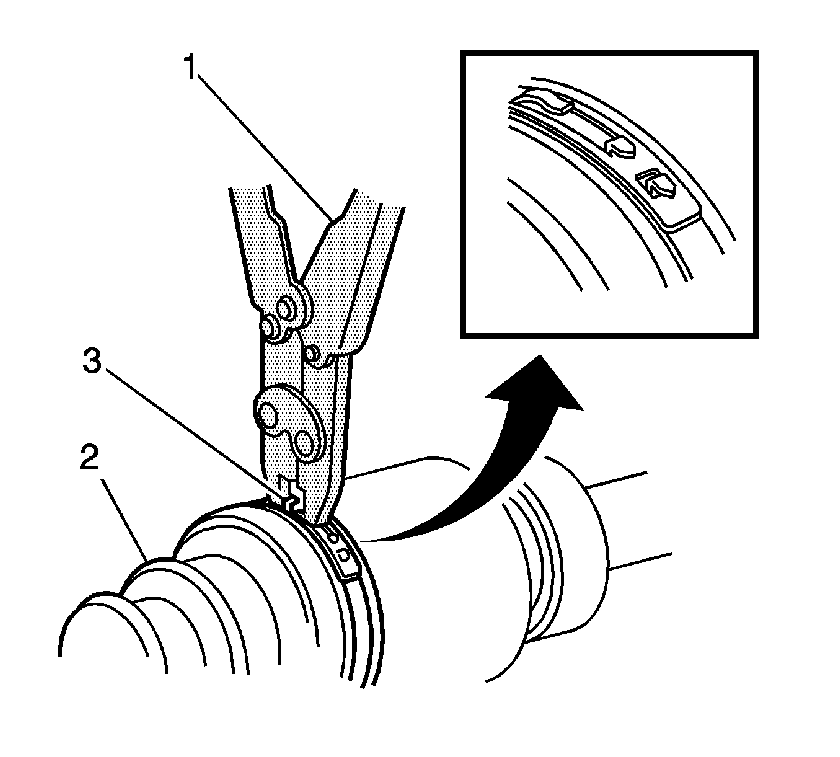 1
3
2