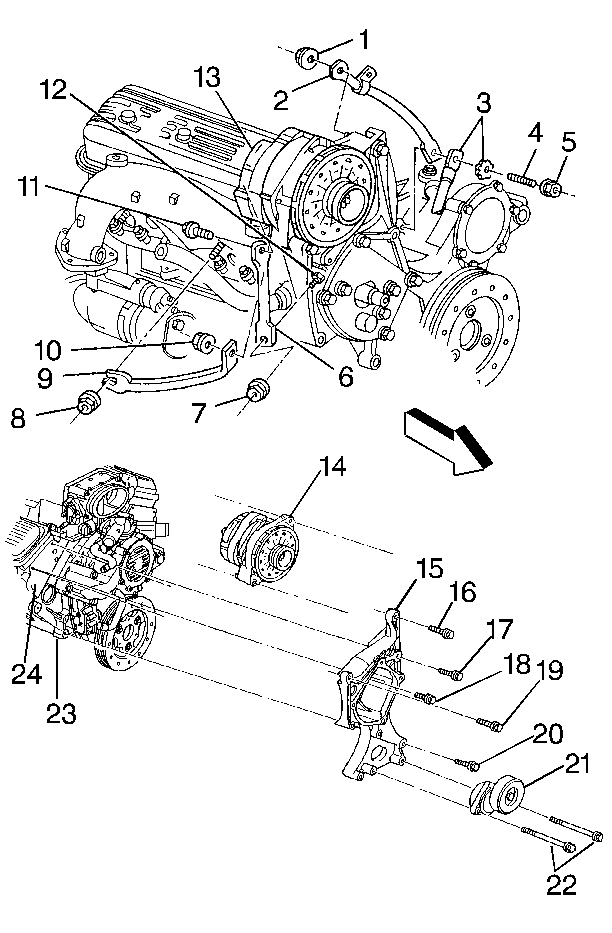 1
2
13
12
3
4
5
11
10
9
6
8
7
14
15
16
17
18
19
24
23
20
21
22