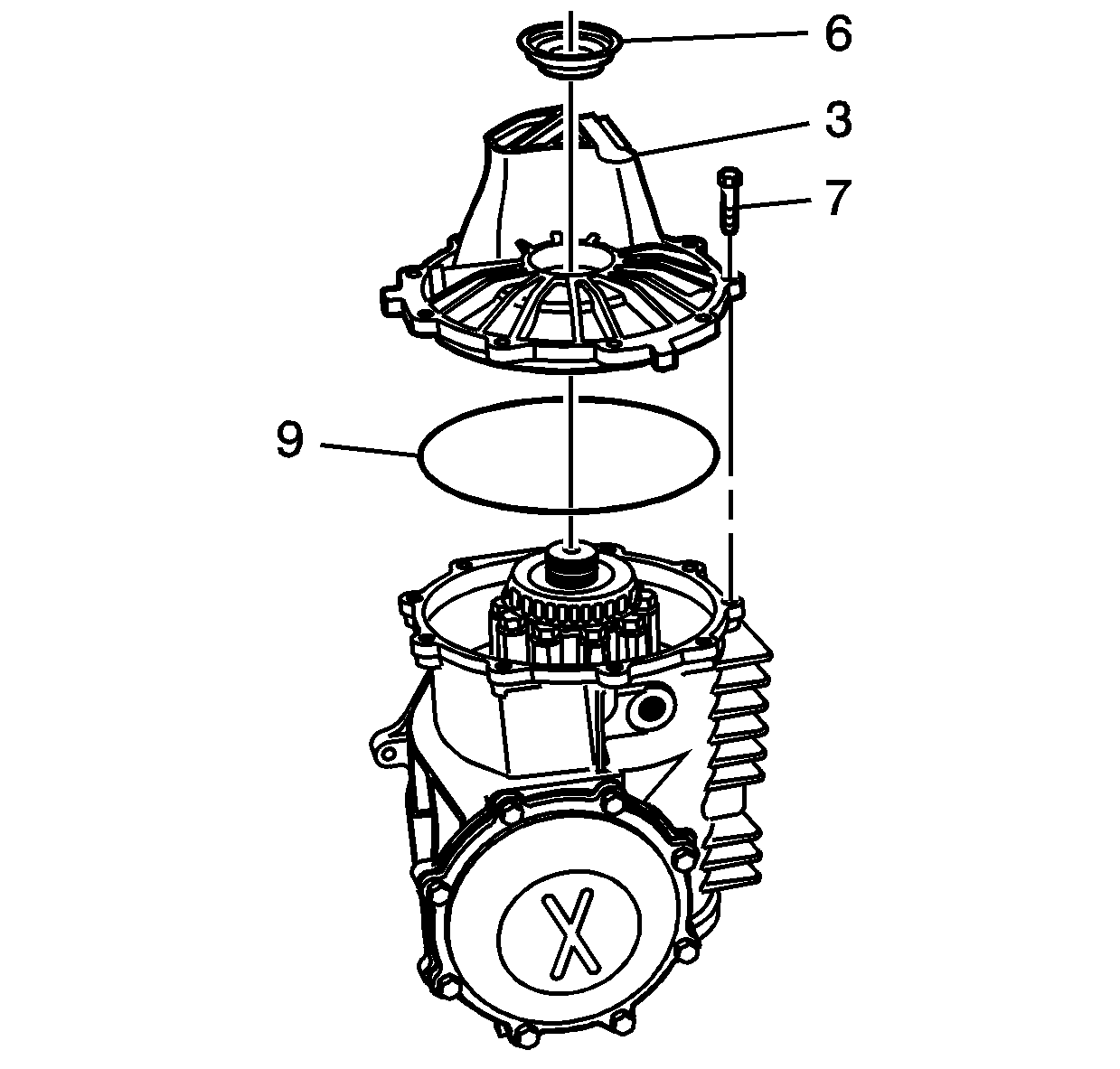 6
3
7
9
X