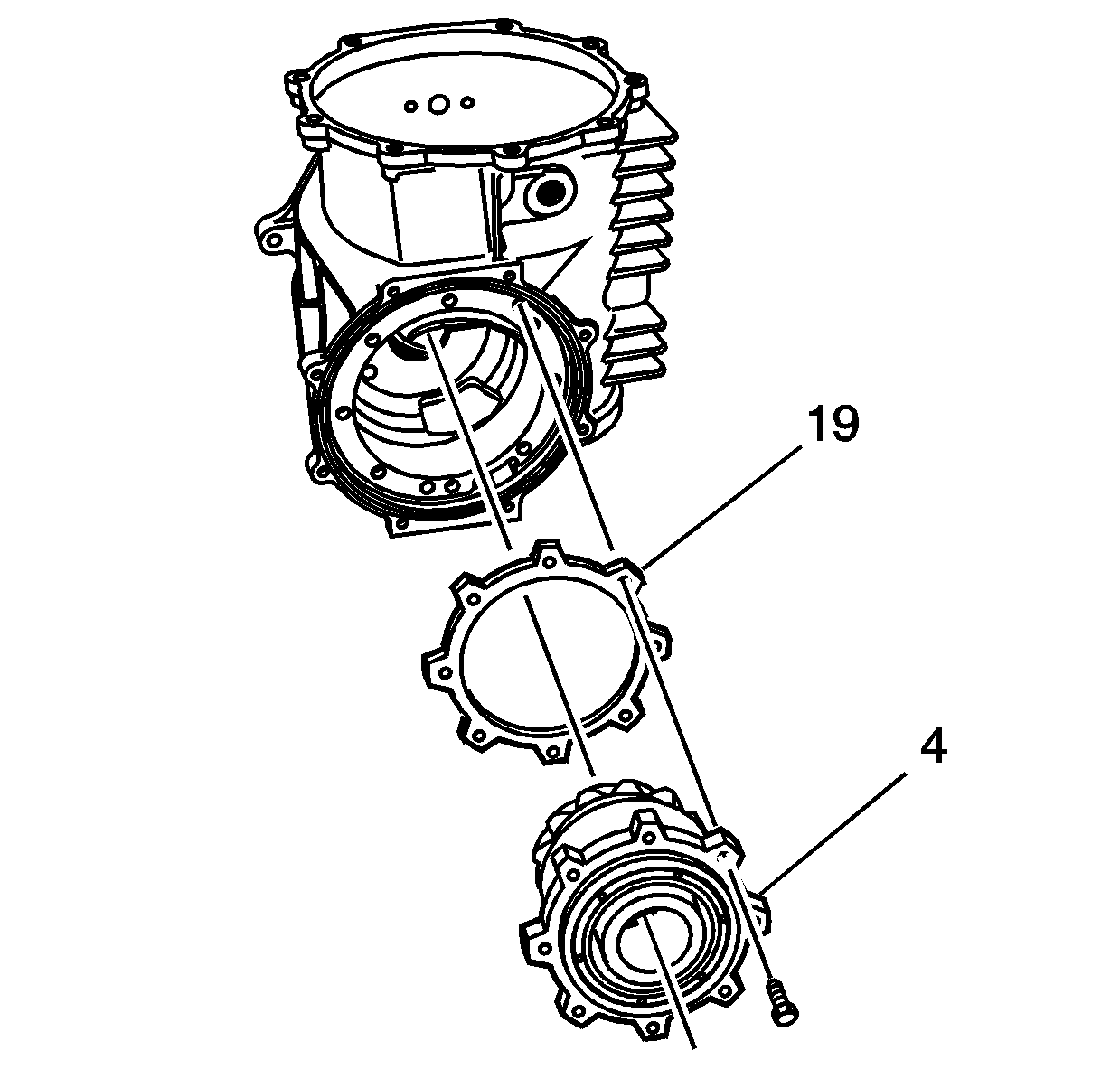 19

4