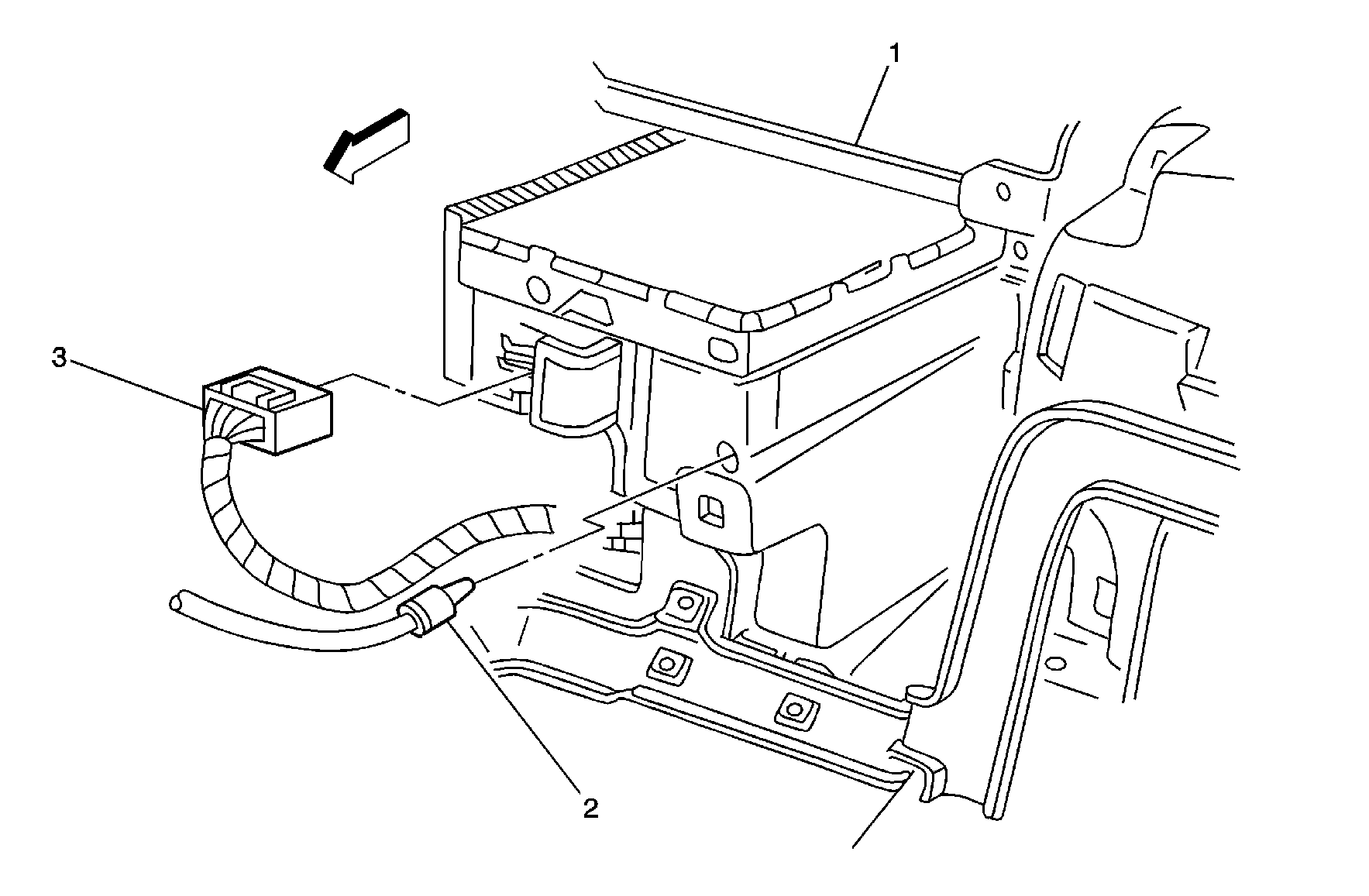 1
3
2