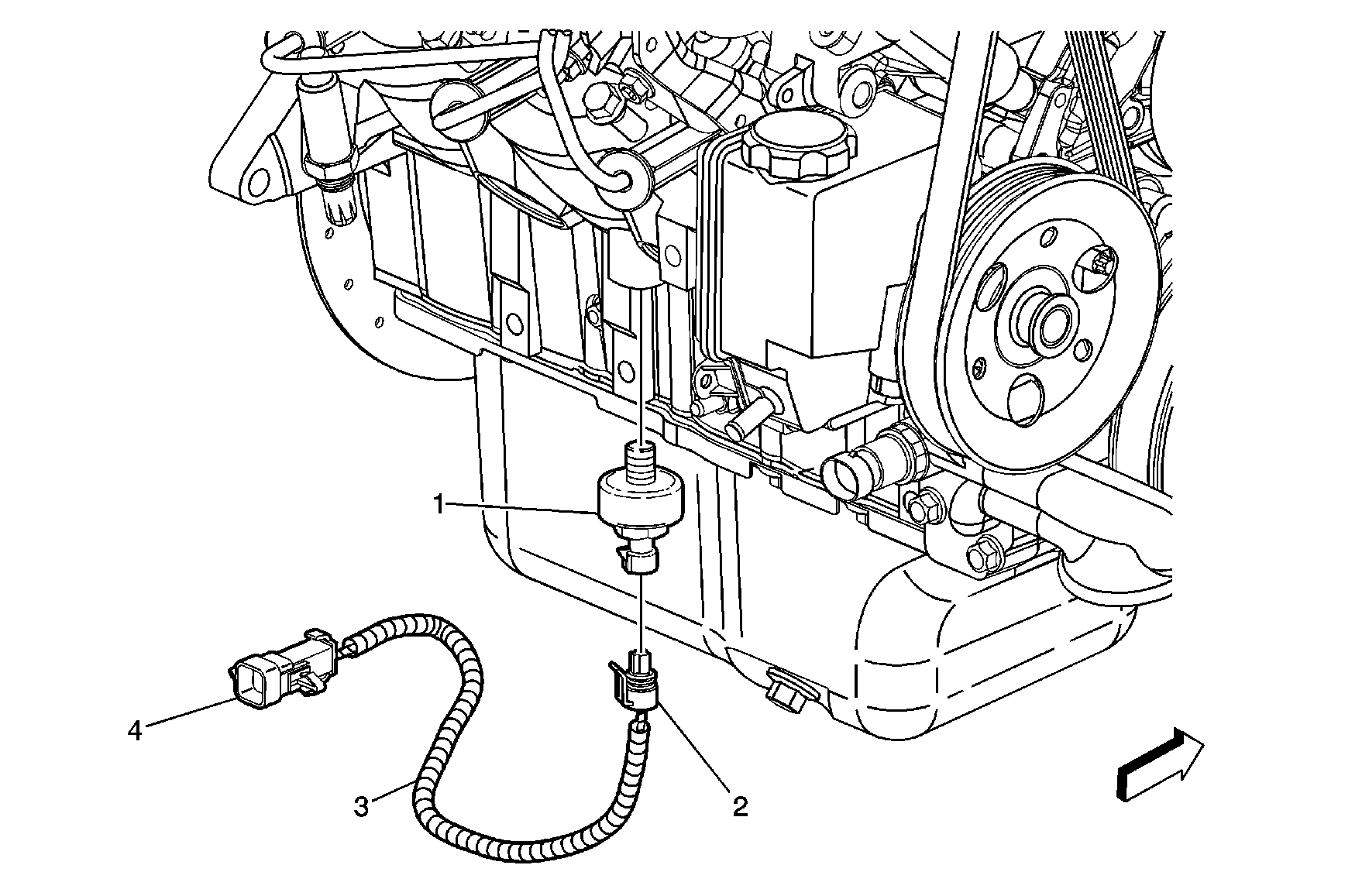 1
4
3
2