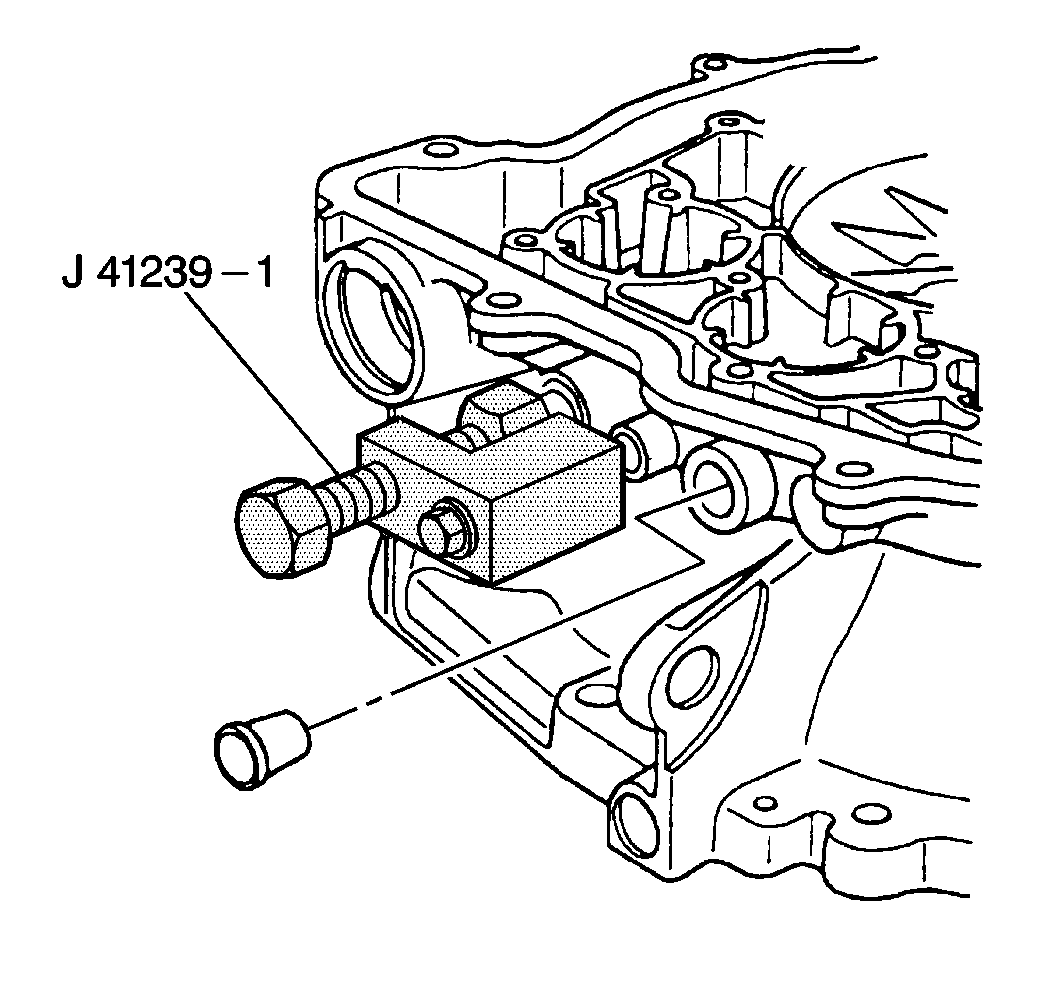 J 41239 – 1