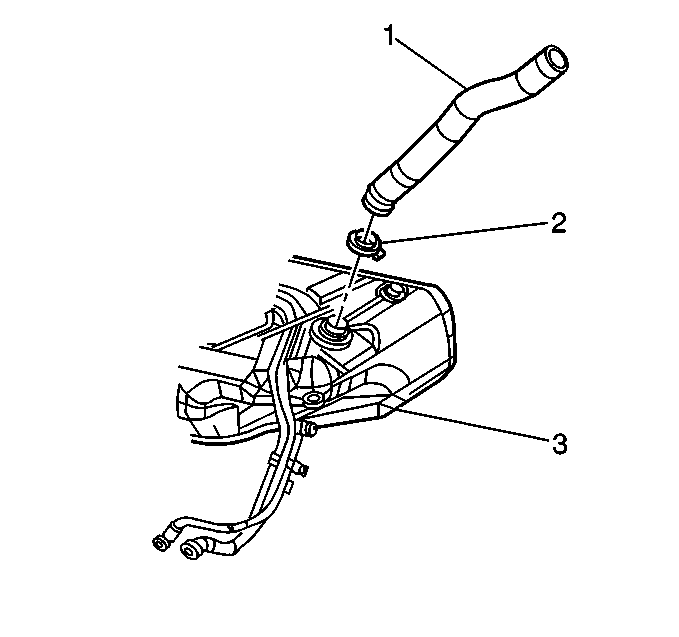 1
2
3