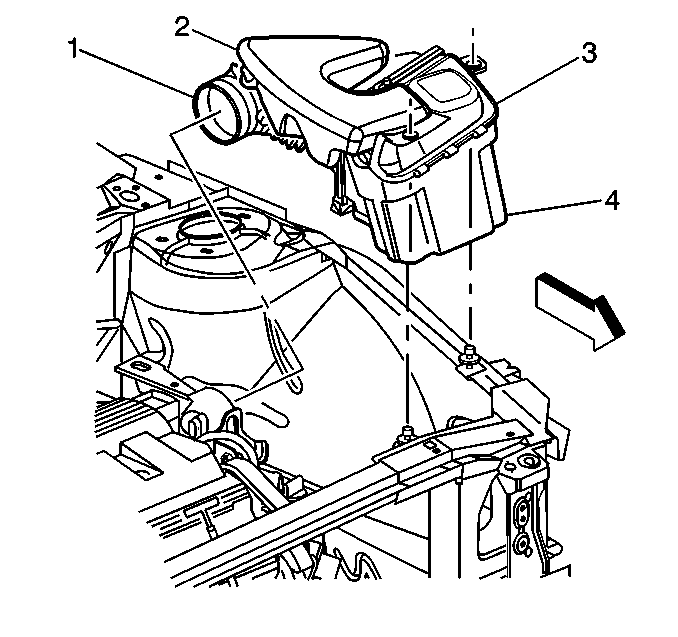 1
2
3
4