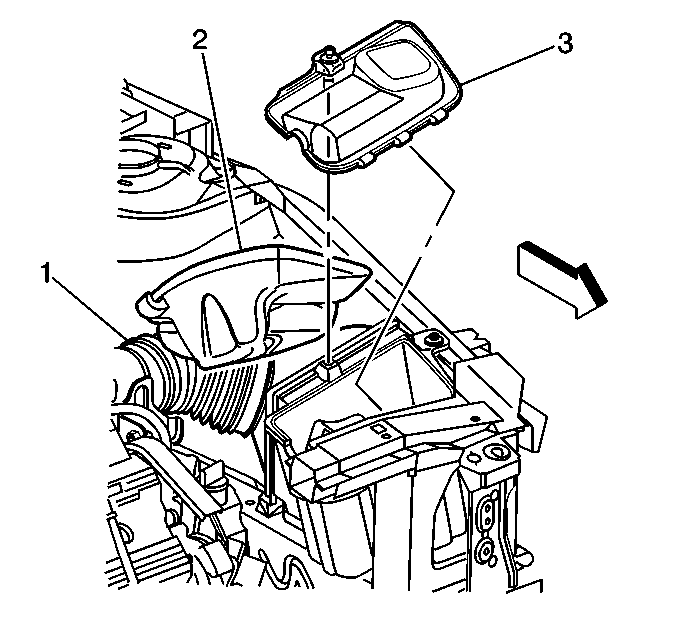 2
3
1