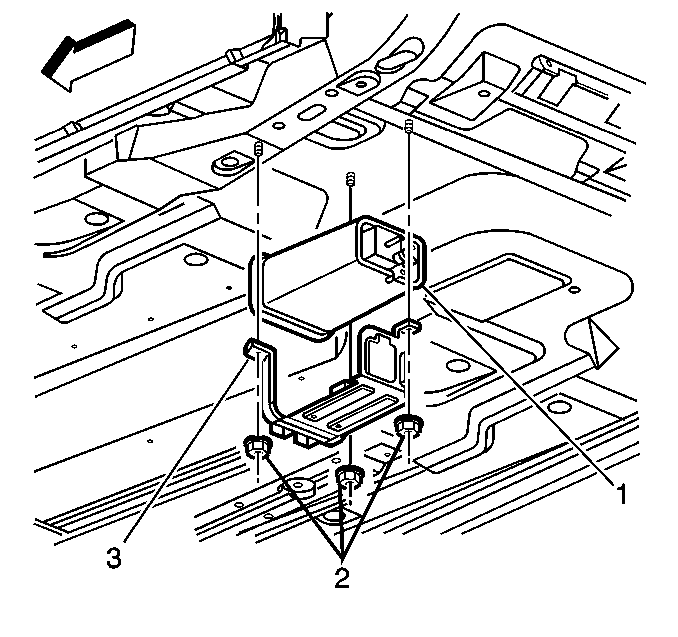 1
3
2