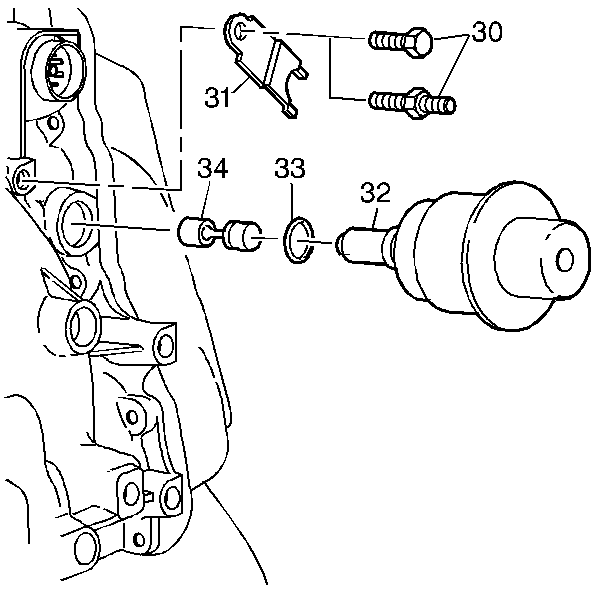 30
31
34
33
32