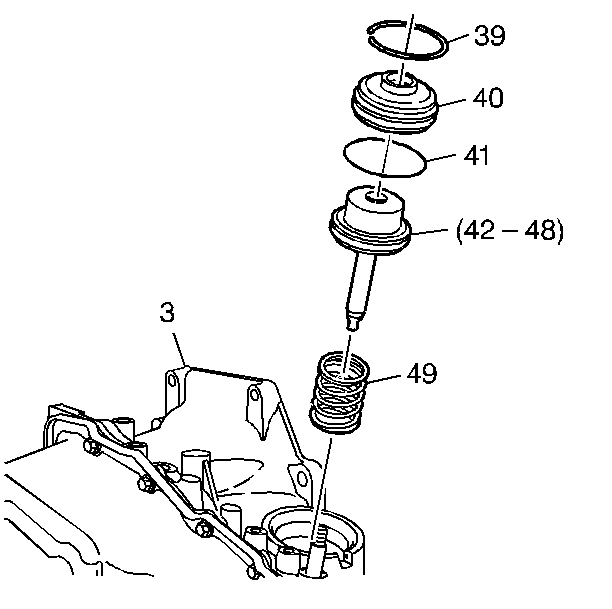 39
40
41
(42 – 48)
3
49