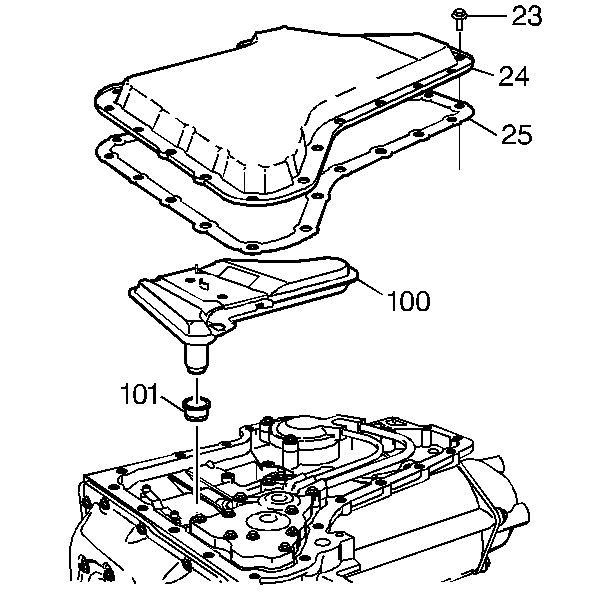 23
24
25
100
101