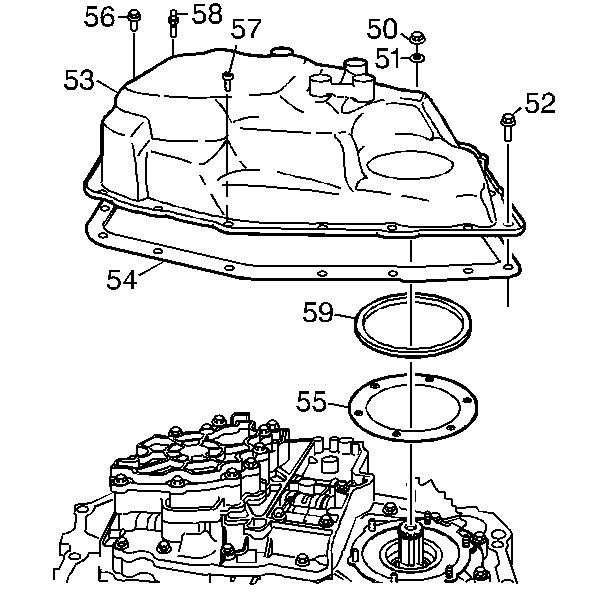 56
58
57
50
51
53
52
54
59
55