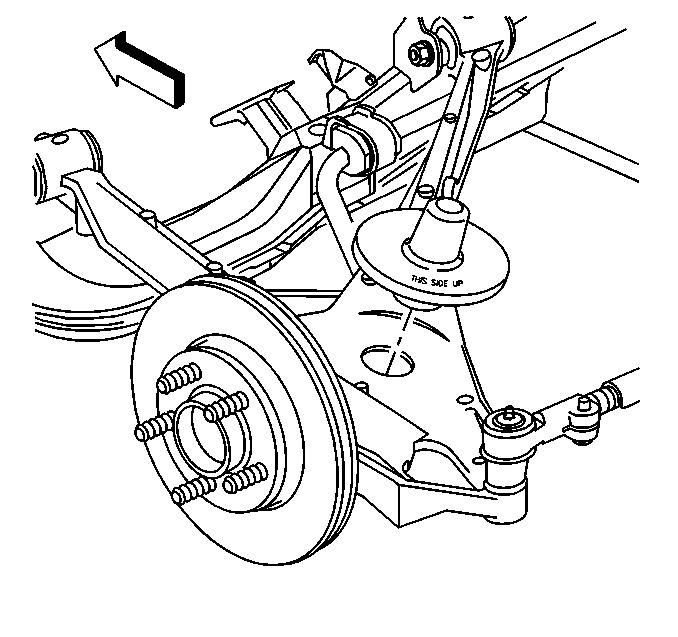 THIS SIDE UP