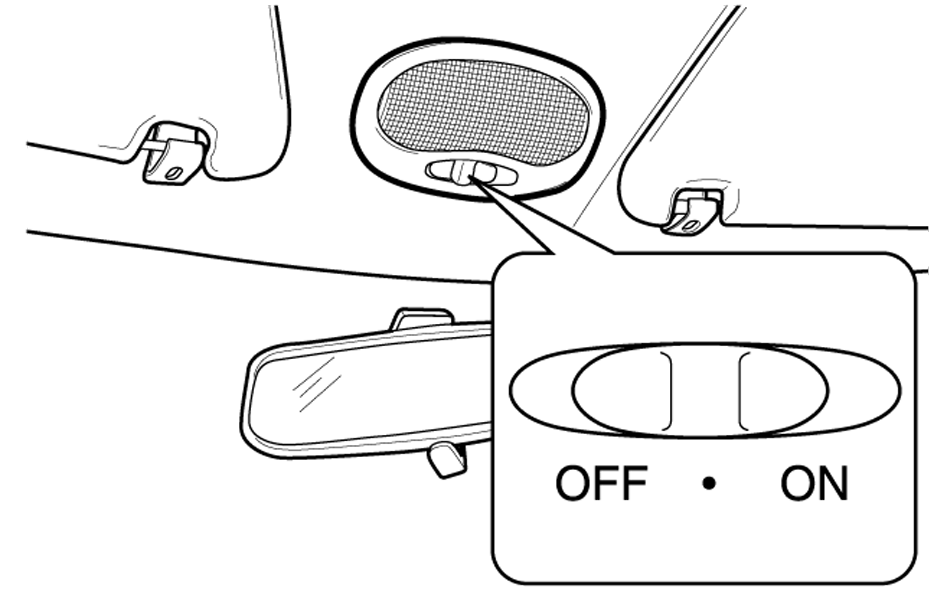 OFF • ON