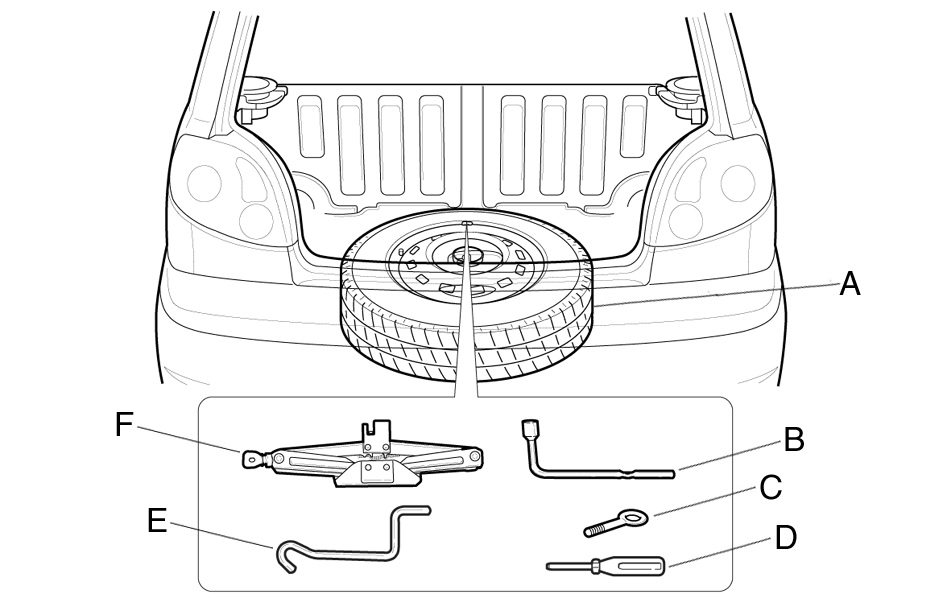 A
F
B
C
E
D