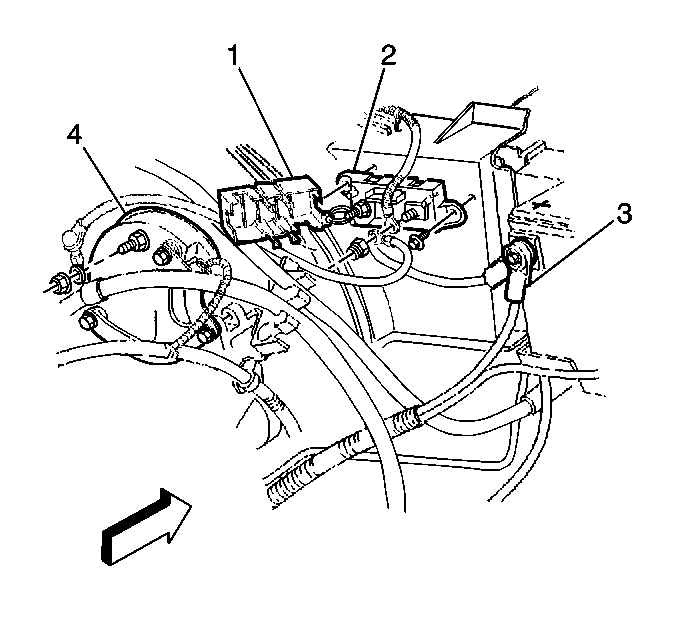 1
2
4
3