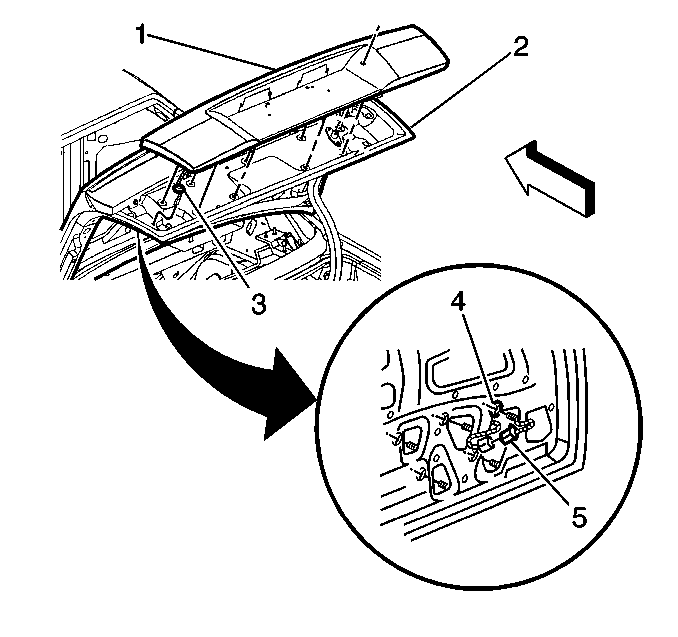 1
2
3
4
5