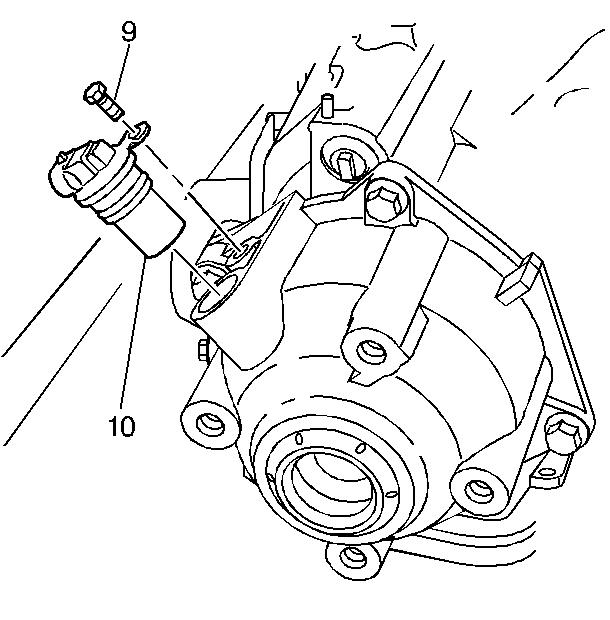 9

10