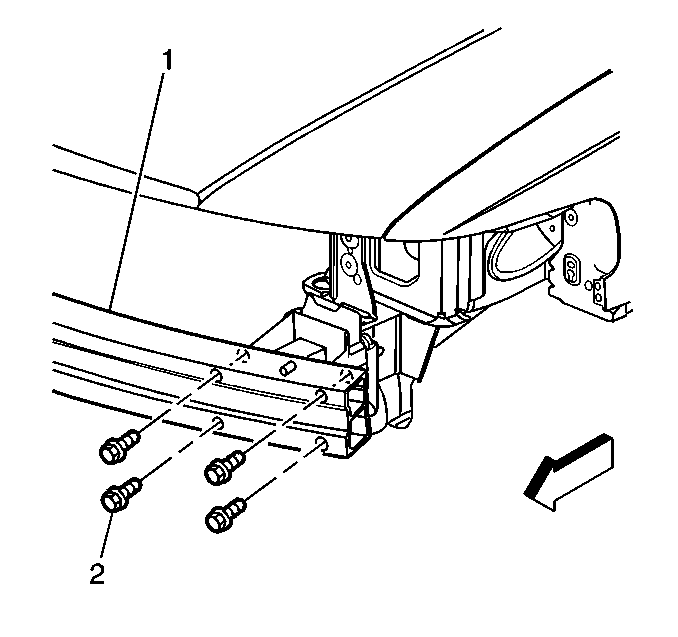 1

2