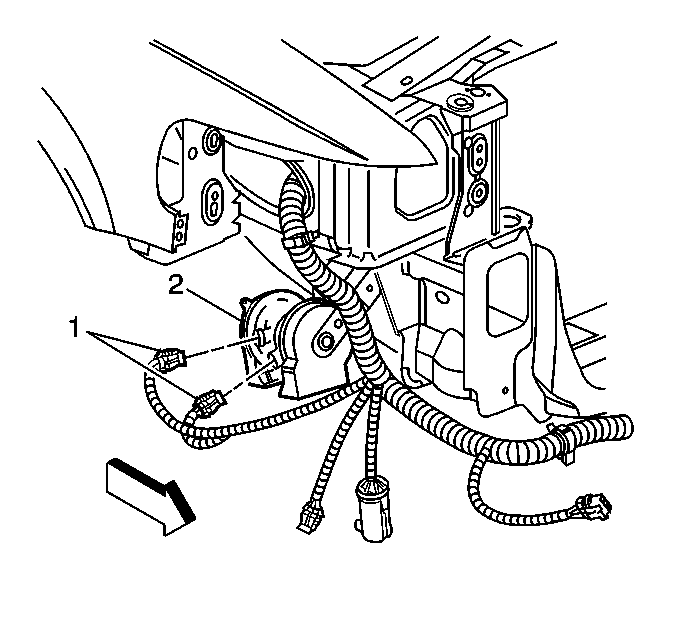 2
1