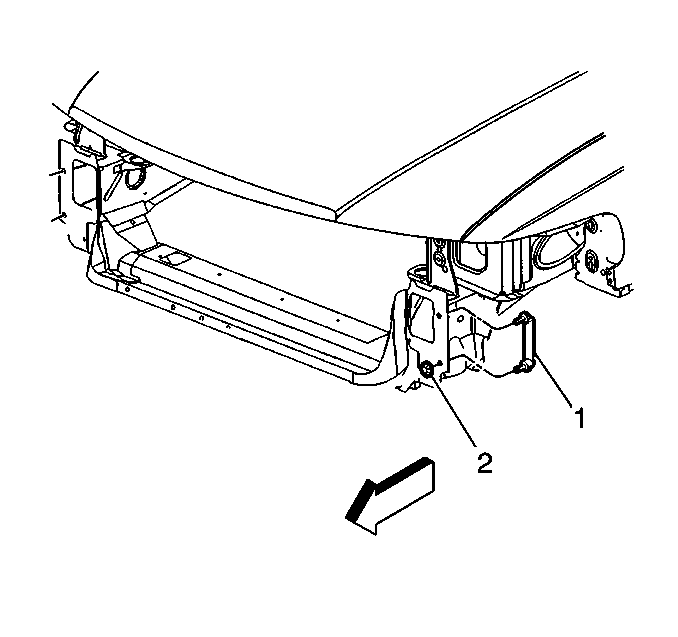 1
2