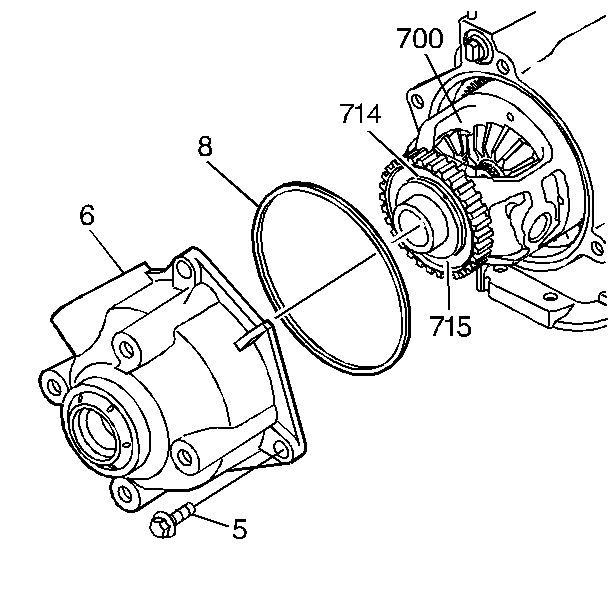 700
714
8
6
715
5