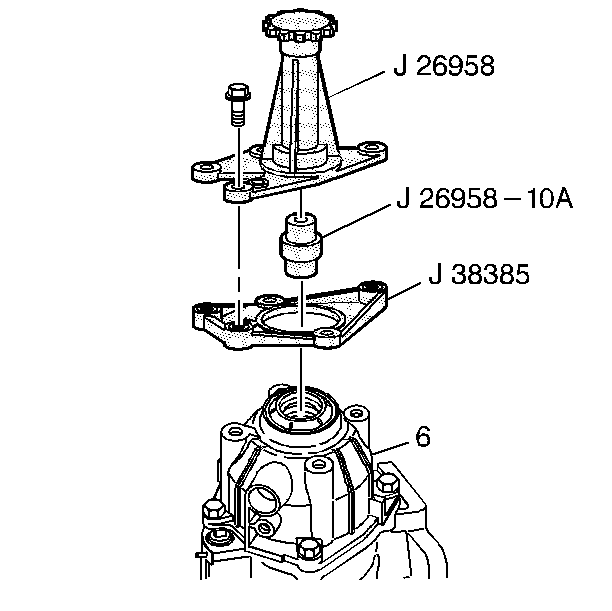 J 26958

J 26958 – 10A

J 38385

6