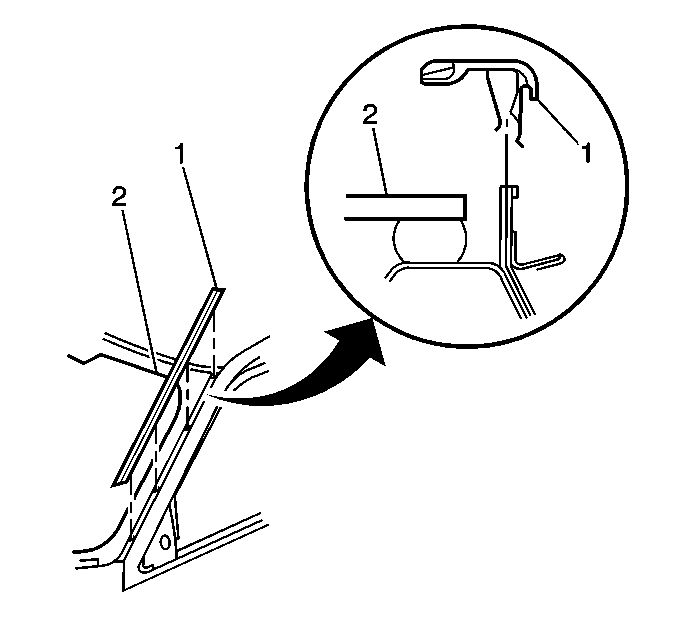 2
1
2
1