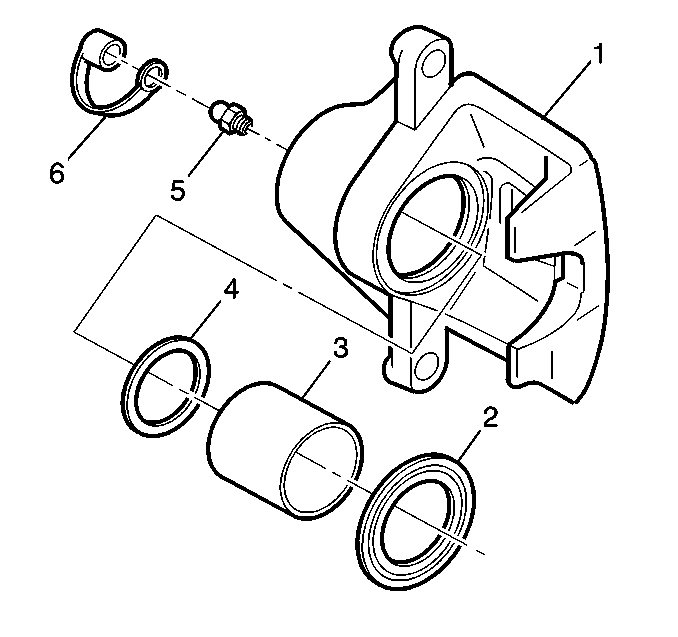 1
6
5
4
3
2