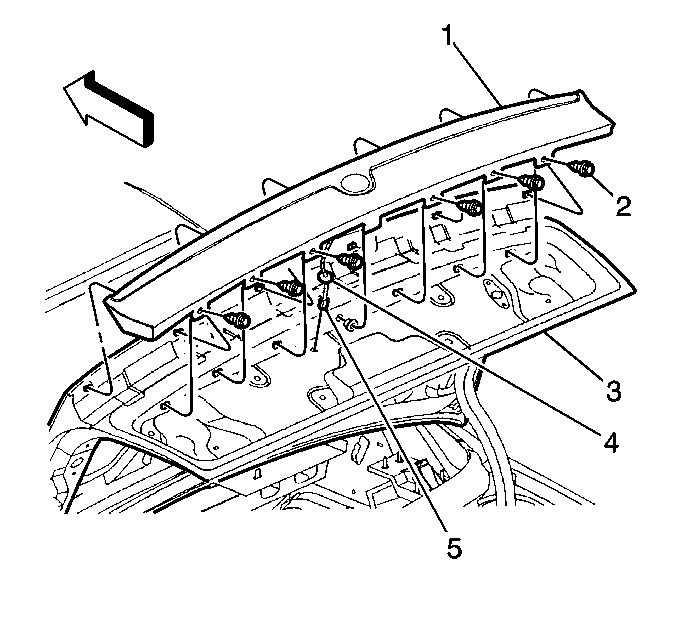 1
2
3
4
5