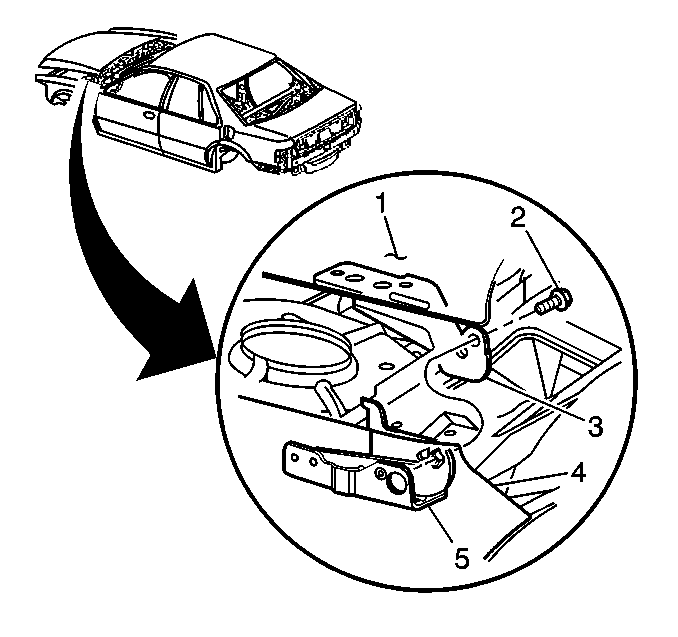 1
2
3
4
5