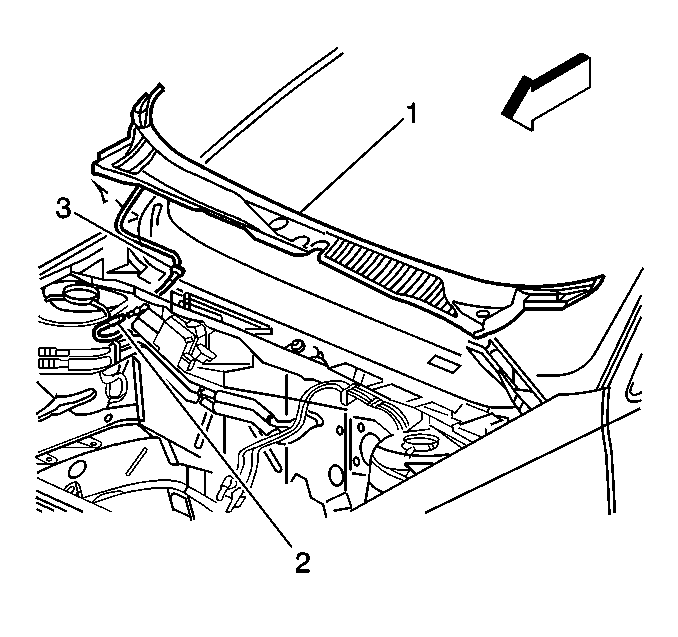 1
3
2