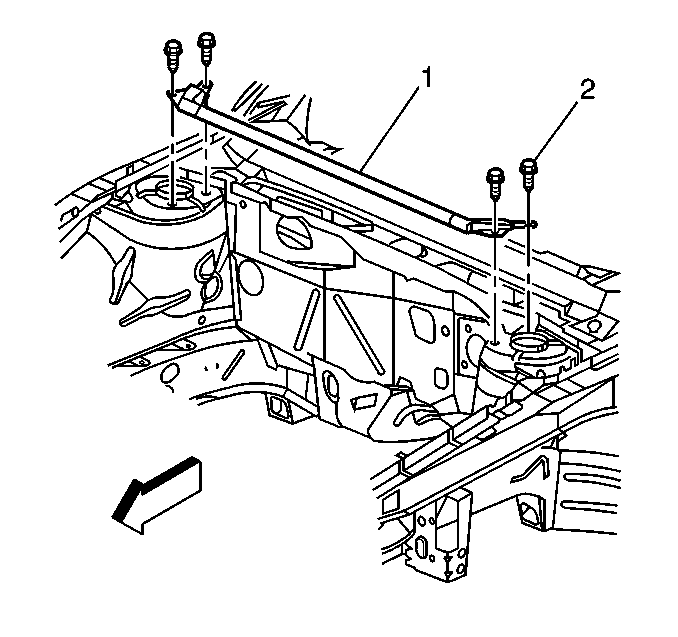 1
2