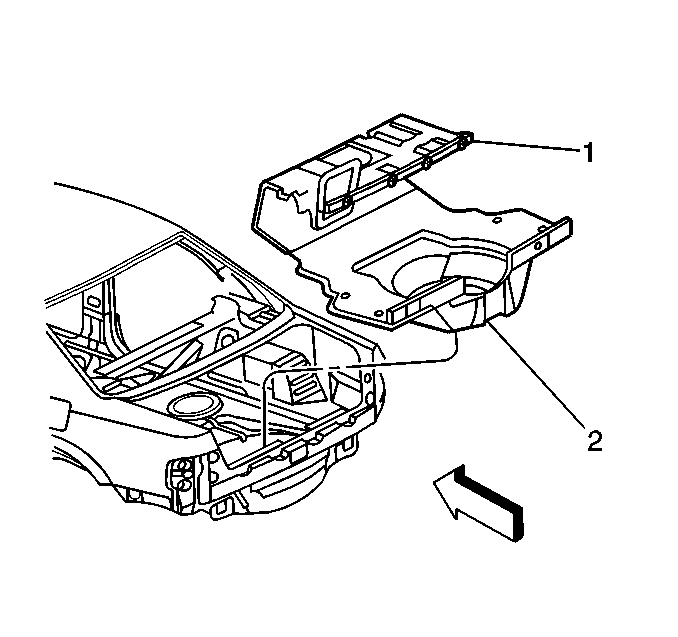 1
2