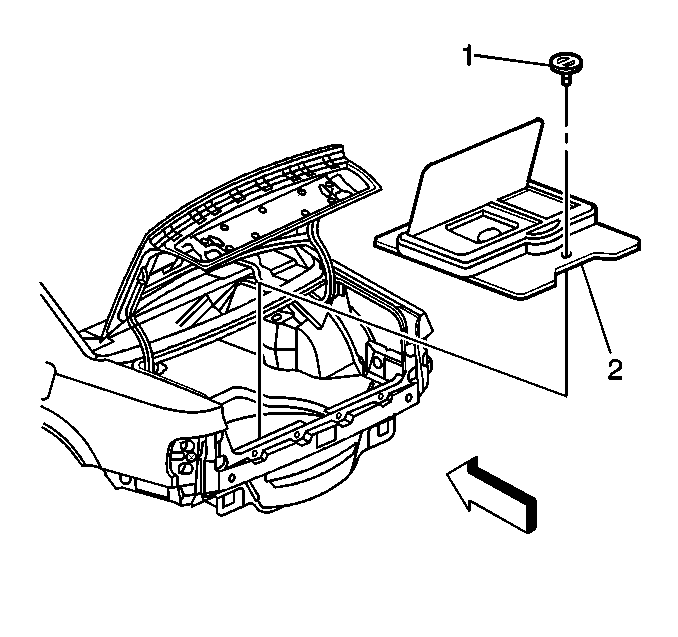 1

2