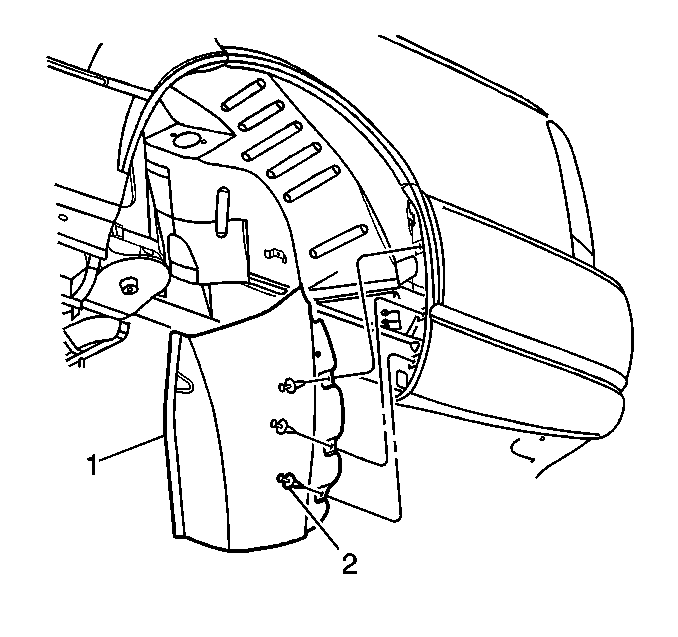 1
2