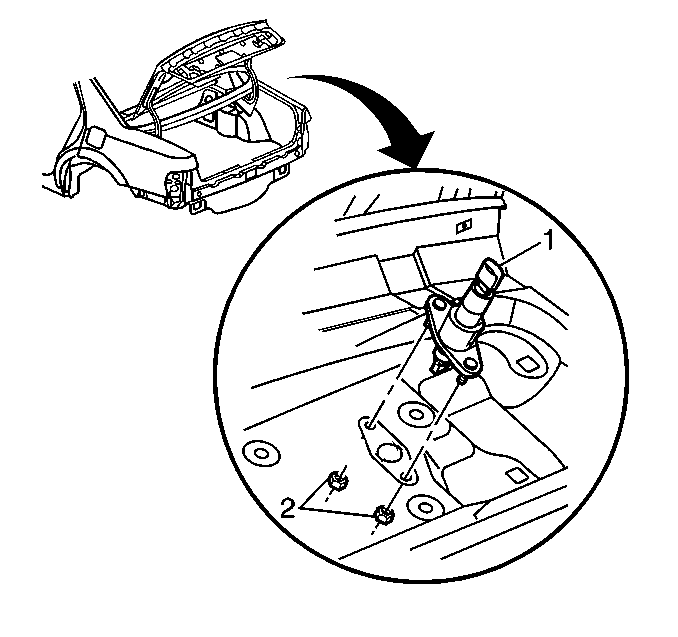 1
2