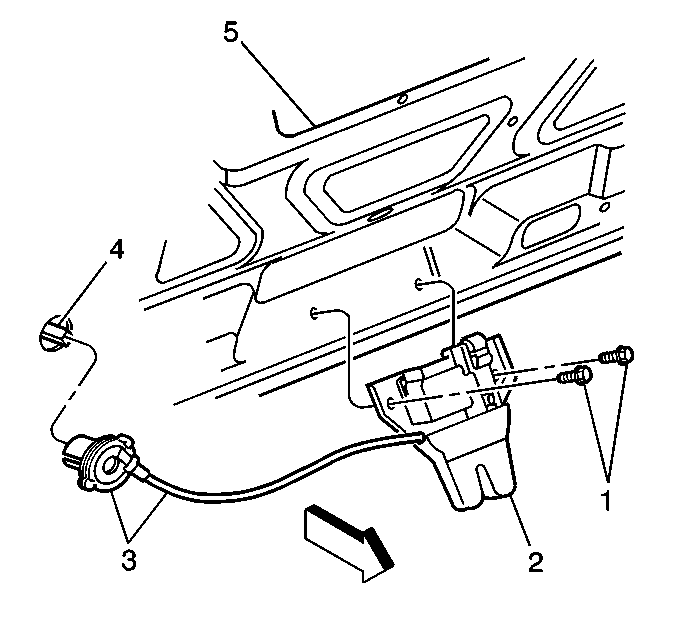 5
4
1
3
2