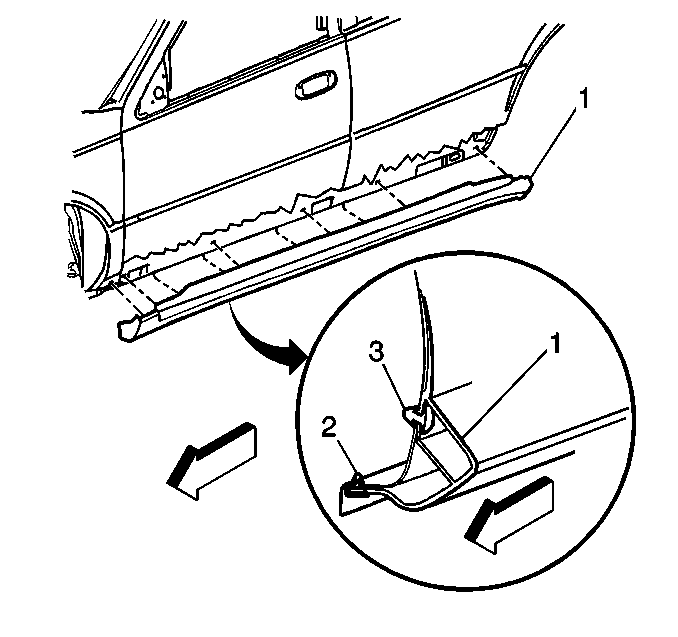 1
3
1
2