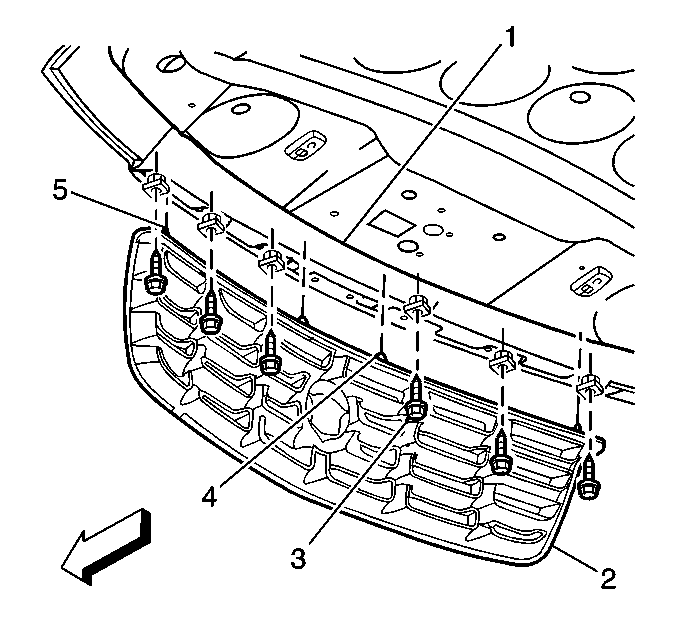 1
5
4
3
2